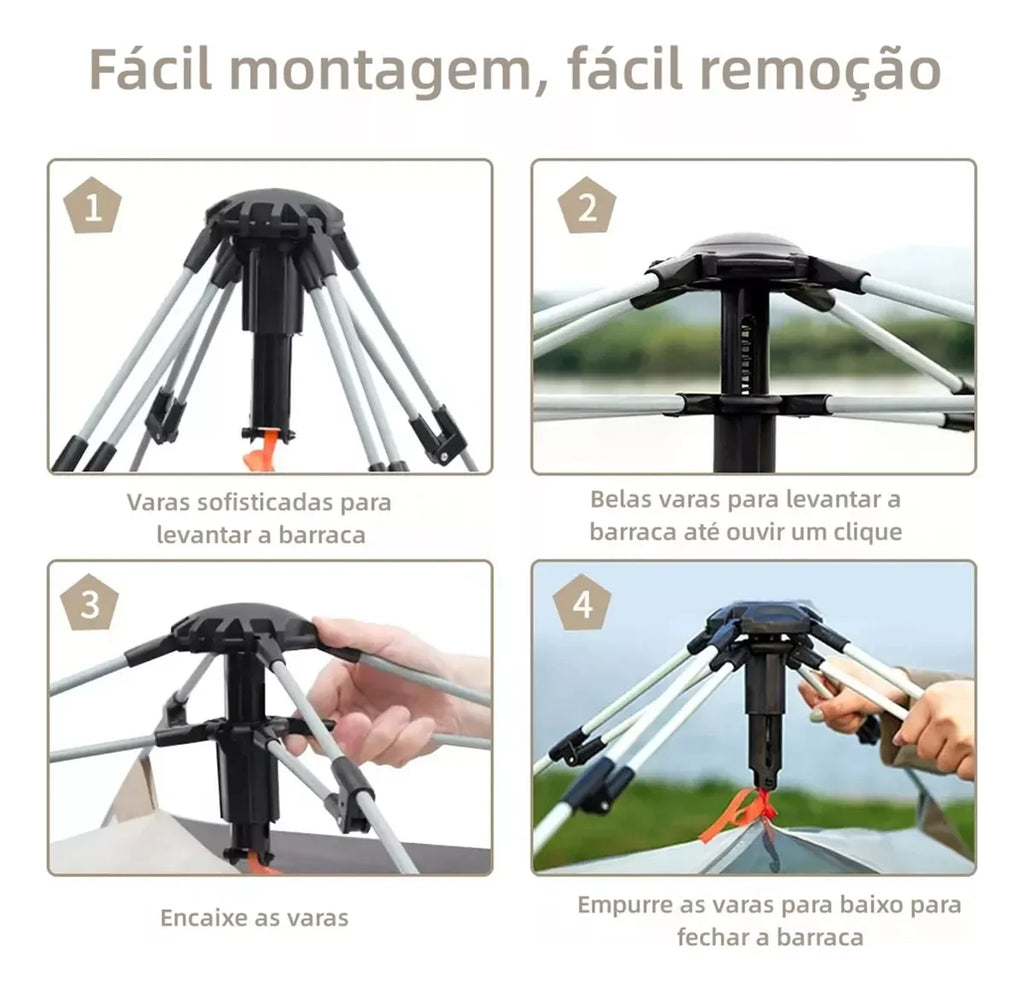 Fácil montagem, fácil remoção

1

Varas sofisticadas para levantar a barraca

2

Belas varas para levantar a barraca até ouvir um clique

3

Encaixe as varas

4

Empurre as varas para baixo para fechar a barraca